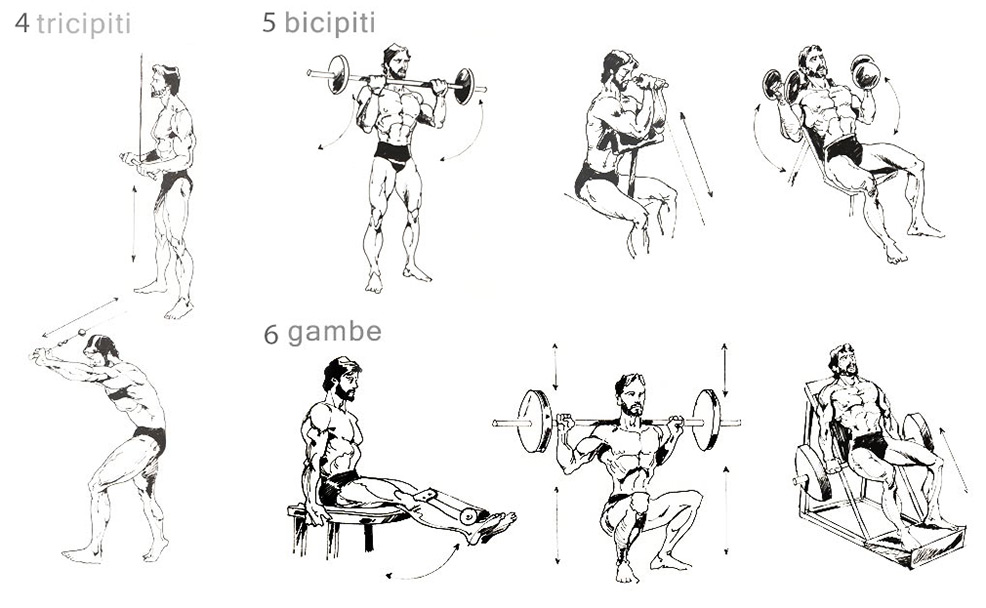 4 tricipiti

5 bicipiti

6 gambe